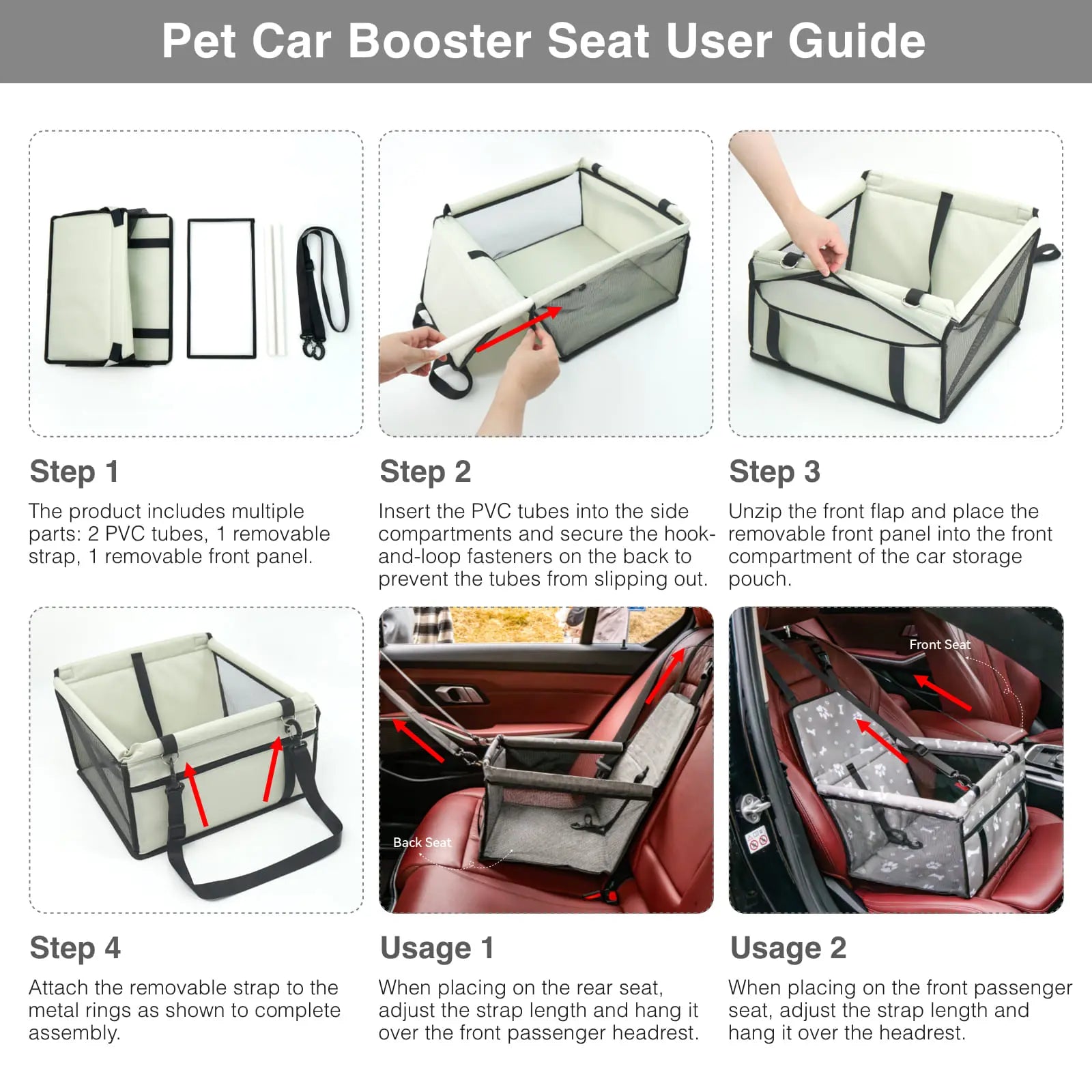 Pet Car Booster Seat User Guide

Step 1

The product includes multiple parts: 2 PVC tubes, 1 removable strap, 1 removable front panel.

Step 2

Insert the PVC tubes into the side compartments and secure the hook-and-loop fasteners on the back to prevent the tubes from slipping out.

Step 3

Unzip the front flap and place the removable front panel into the front compartment of the car storage pouch.

Step 4

Attach the removable strap to the metal rings as shown to complete assembly.

Back Seat

Usage 1

When placing on the rear seat, adjust the strap length and hang it over the front passenger headrest.

Front Seat

Usage 2

When placing on the front passenger seat, adjust the strap length and hang it over the headrest.